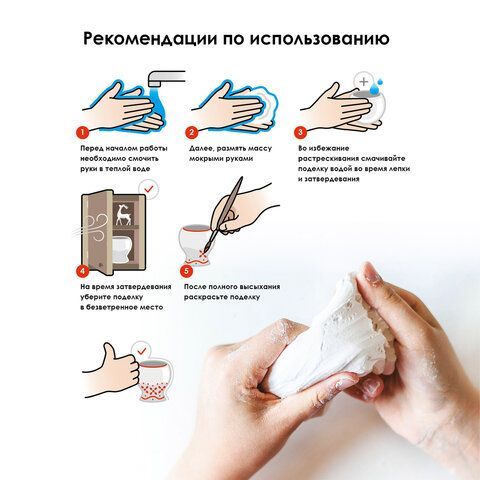 Рекомендации по использованию

1
Перед началом работы необходимо смочить руки в теплой воде

2
Далее, размять массу мокрыми руками

3
Во избежание растрескивания смачивайте поделку водой во время лепки и затвердевания

4
На время затвердевания уберите поделку в безветренное место

5
После полного высыхания раскрасьте поделку