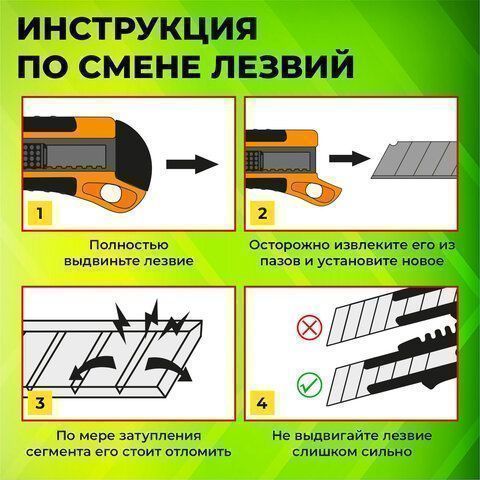 ИНСТРУКЦИЯ ПО СМЕНЕ ЛЕЗВИЙ

1

Полностью выдвиньте лезвие

2

Осторожно извлеките его из пазов и установите новое

3

По мере затупления сегмента его стоит отломить

4

Не выдвигайте лезвие слишком сильно